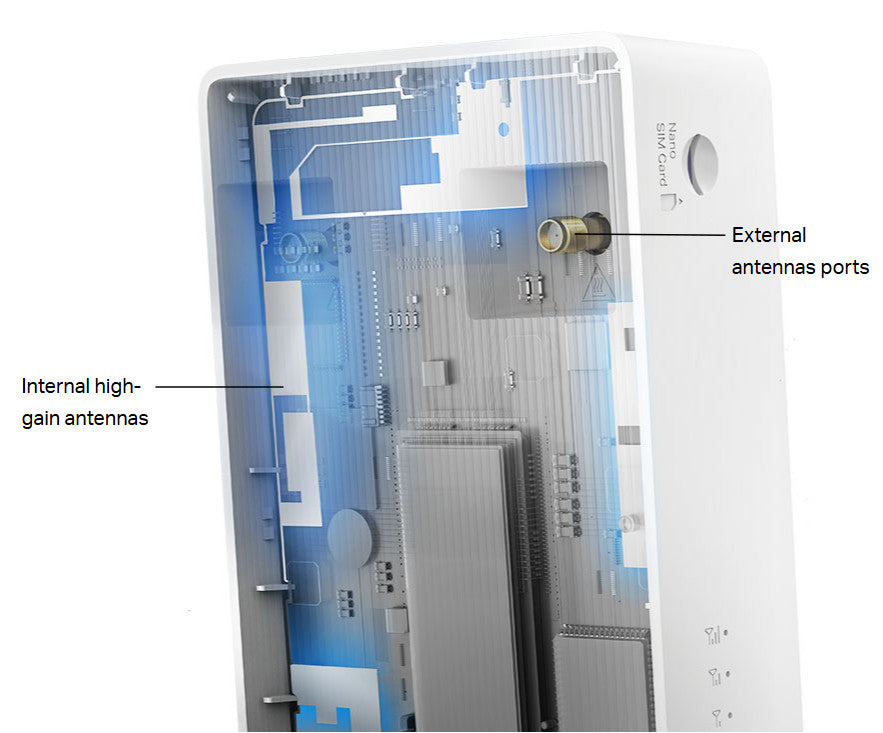 Nano SIM Card

External antennas ports

Internal high-gain antennas